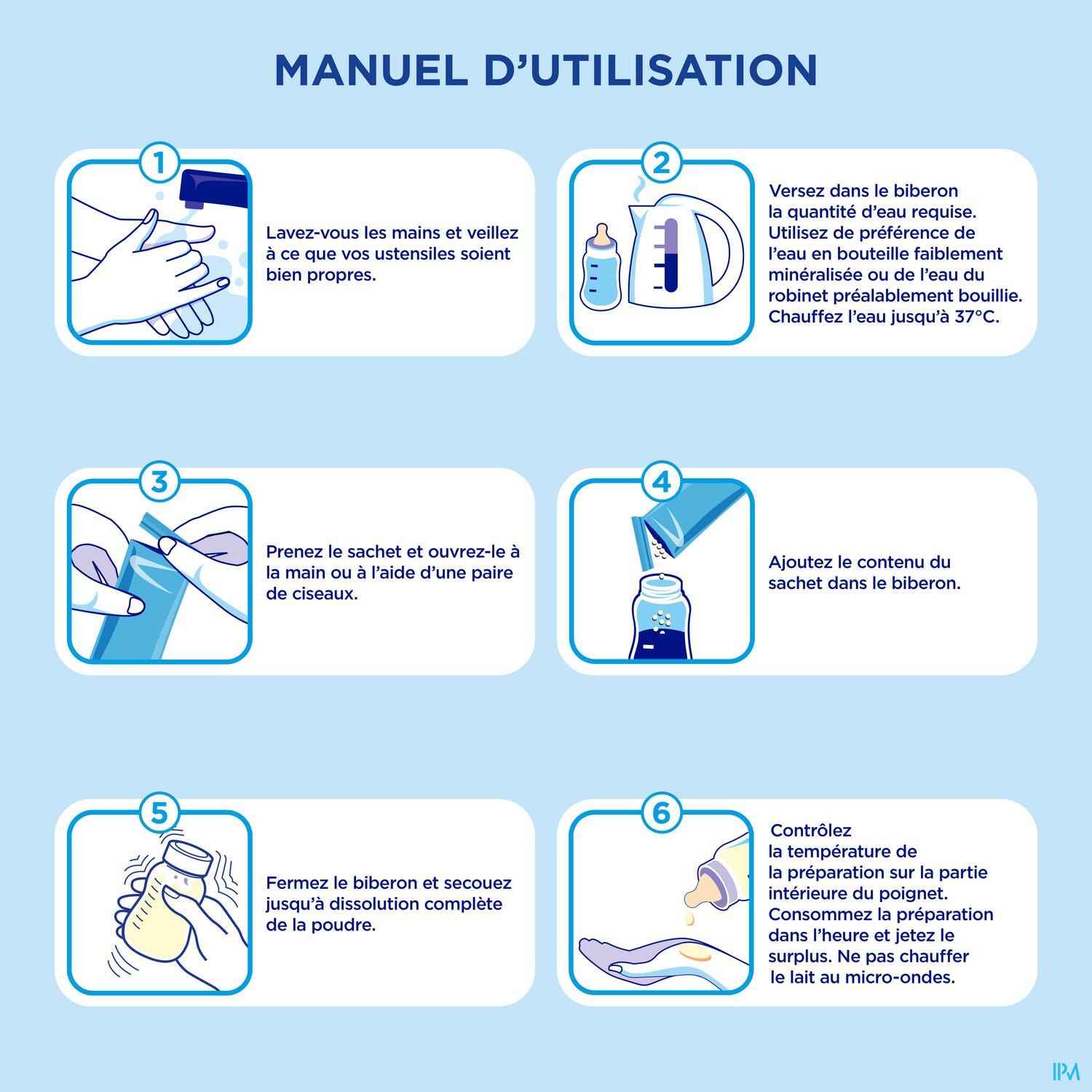 MANUEL D'UTILISATION

1

Lavez-vous les mains et veillez à ce que vos ustensiles soient bien propres.

2

Versez dans le biberon la quantité d'eau requise. Utilisez de préférence de l'eau en bouteille faiblement minéralisée ou de l'eau du robinet préalablement bouillie. Chauffez l'eau jusqu'à 37°C.

3

Prenez le sachet et ouvrez-le à la main ou à l'aide d'une paire de ciseaux.

4

Ajoutez le contenu du sachet dans le biberon.

5

Fermez le biberon et secouez jusqu'à dissolution complète de la poudre.

6

Contrôlez la température de la préparation sur la partie intérieure du poignet. Consommez la préparation dans l'heure et jetez le surplus. Ne pas chauffer le lait au micro-ondes.

IPM